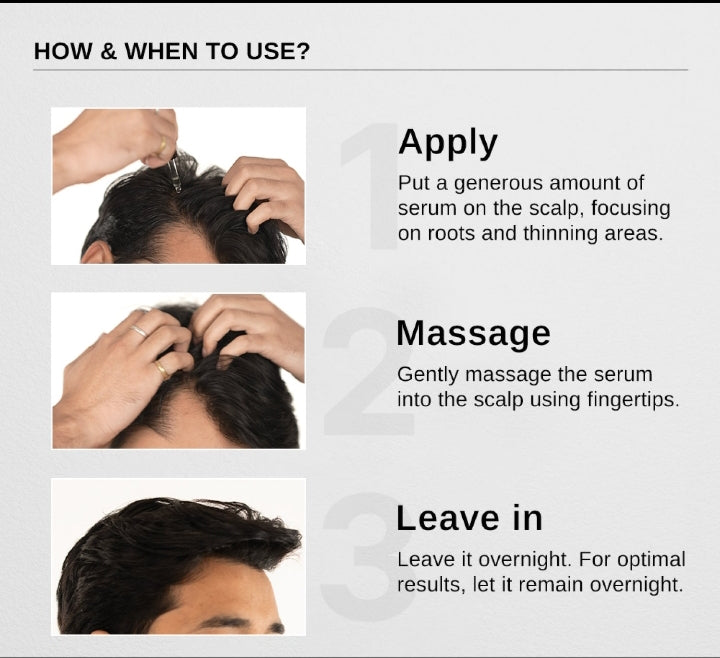 HOW & WHEN TO USE?

1

Apply

Put a generous amount of serum on the scalp, focusing on roots and thinning areas.

2

Massage

Gently massage the serum into the scalp using fingertips.

3

Leave in

Leave it overnight. For optimal results, let it remain overnight.